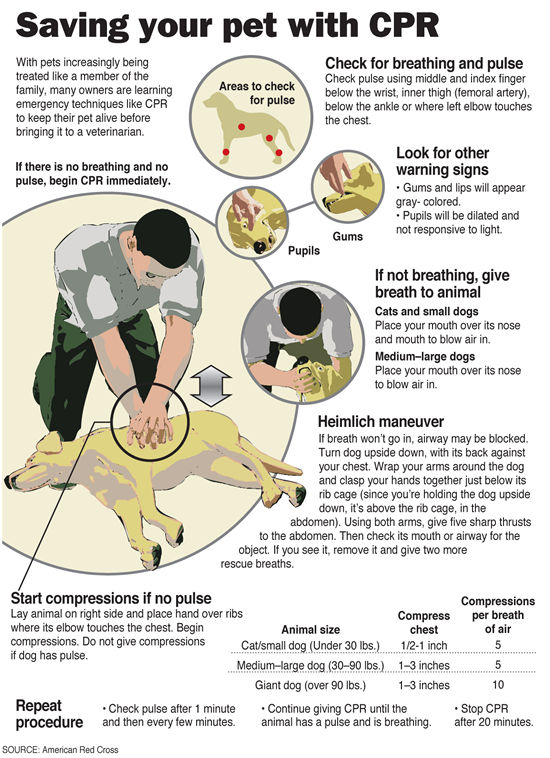 Saving your pet with CPR

With pets increasingly being treated like a member of the family, many owners are learning emergency techniques like CPR to keep their pet alive before bringing it to a veterinarian.

If there is no breathing and no pulse, begin CPR immediately.

Areas to check for pulse

Check for breathing and pulse
Check pulse using middle and index finger below the wrist, inner thigh (femoral artery), below the ankle or where left elbow touches the chest.

Look for other warning signs
• Gums and lips will appear gray- colored.
• Pupils will be dilated and not responsive to light.

Pupils

Gums

If not breathing, give breath to animal
Cats and small dogs
Place your mouth over its nose and mouth to blow air in.
Medium–large dogs
Place your mouth over its nose to blow air in.

Heimlich maneuver
If breath won't go in, airway may be blocked. Turn dog upside down, with its back against your chest. Wrap your arms around the dog and clasp your hands together just below its rib cage (since you're holding the dog upside down, it's above the rib cage, in the abdomen). Using both arms, give five sharp thrusts to the abdomen. Then check its mouth or airway for the object. If you see it, remove it and give two more rescue breaths.

Start compressions if no pulse
Lay animal on right side and place hand over ribs where its elbow touches the chest. Begin compressions. Do not give compressions if dog has pulse.

| Animal size | Compress chest | Compressions per breath of air |
|---|---|---|
| Cat/small dog (Under 30 lbs.) | 1/2-1 inch | 5 |
| Medium–large dog (30–90 lbs.) | 1–3 inches | 5 |
| Giant dog (over 90 lbs.) | 1–3 inches | 10 |

Repeat procedure
• Check pulse after 1 minute and then every few minutes.
• Continue giving CPR until the animal has a pulse and is breathing.
• Stop CPR after 20 minutes.

SOURCE: American Red Cross